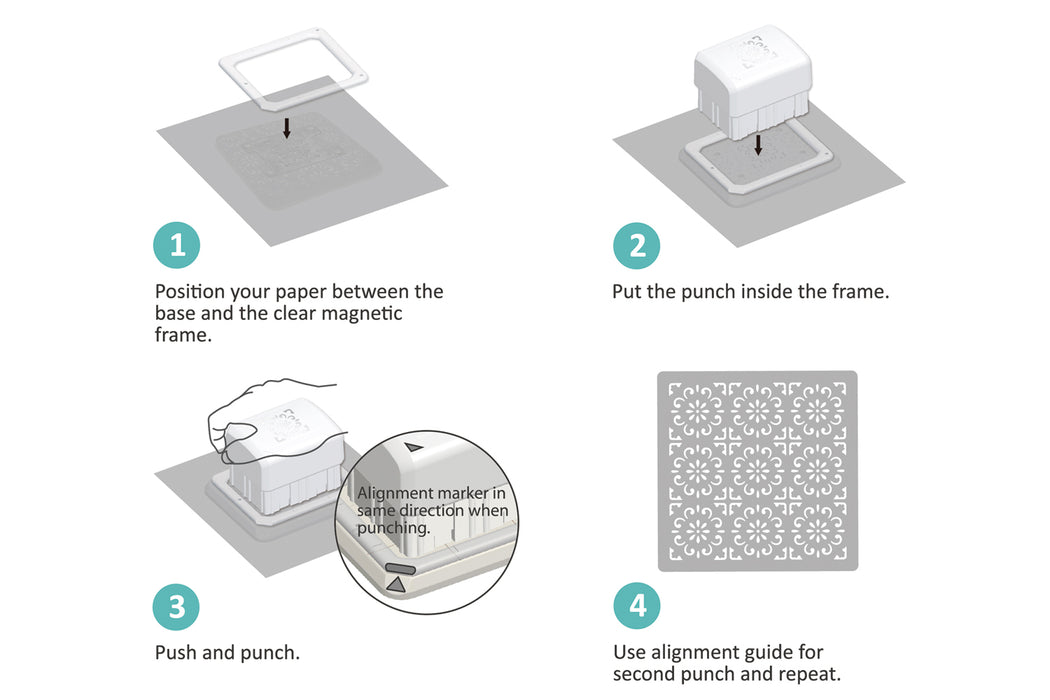 1

Position your paper between the base and the clear magnetic frame.

2

Put the punch inside the frame.

Alignment marker in same direction when punching.

3

Push and punch.

4

Use alignment guide for second punch and repeat.