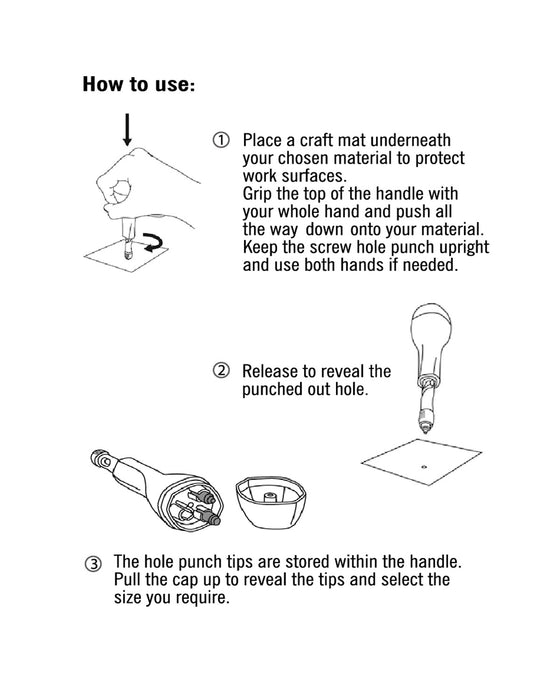 How to use:

① Place a craft mat underneath your chosen material to protect work surfaces.
Grip the top of the handle with your whole hand and push all the way down onto your material.
Keep the screw hole punch upright and use both hands if needed.

② Release to reveal the punched out hole.

③ The hole punch tips are stored within the handle.
Pull the cap up to reveal the tips and select the size you require.