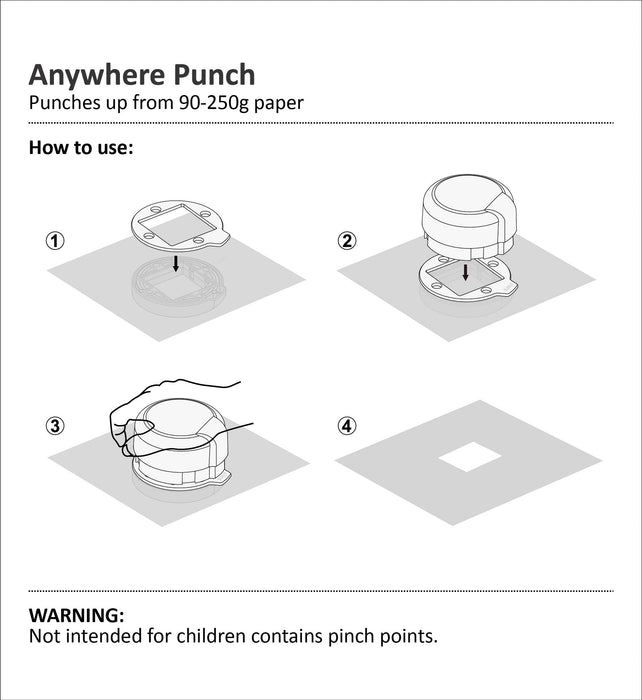 Anywhere Punch
Punches up from 90-250g paper

How to use:

①

②

③

④

WARNING:
Not intended for children contains pinch points.