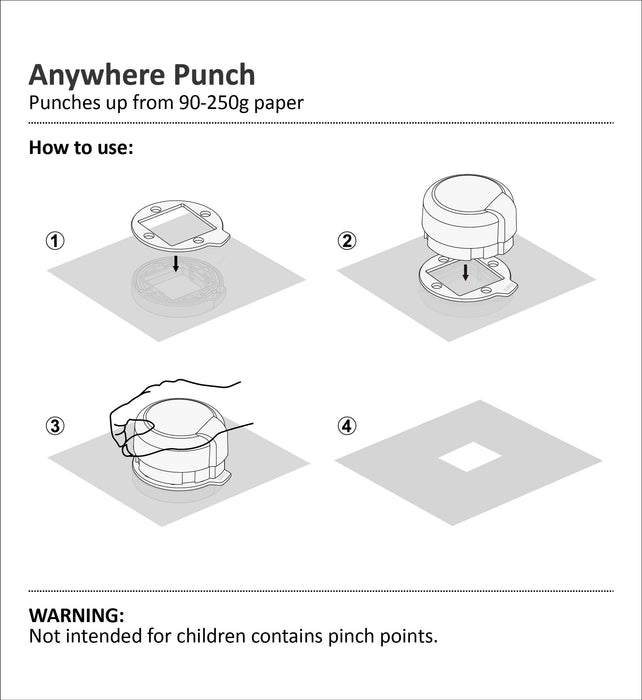 Anywhere Punch
Punches up from 90-250g paper

How to use:

①

②

③

④

WARNING:
Not intended for children contains pinch points.