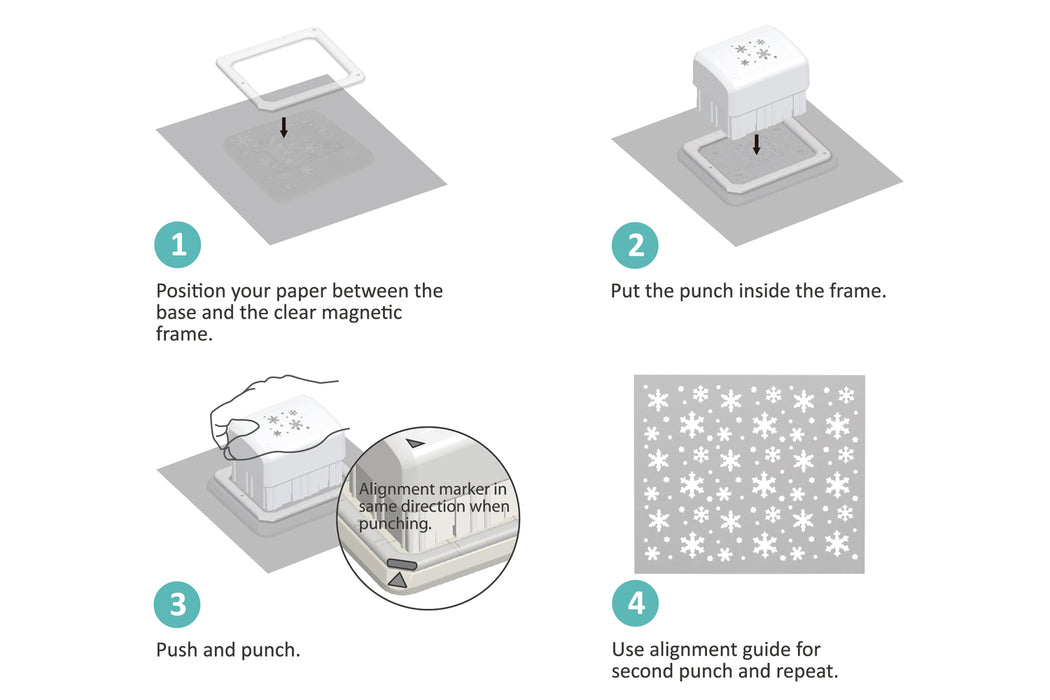 1

Position your paper between the base and the clear magnetic frame.

2

Put the punch inside the frame.

Alignment marker in same direction when punching.

3

Push and punch.

4

Use alignment guide for second punch and repeat.