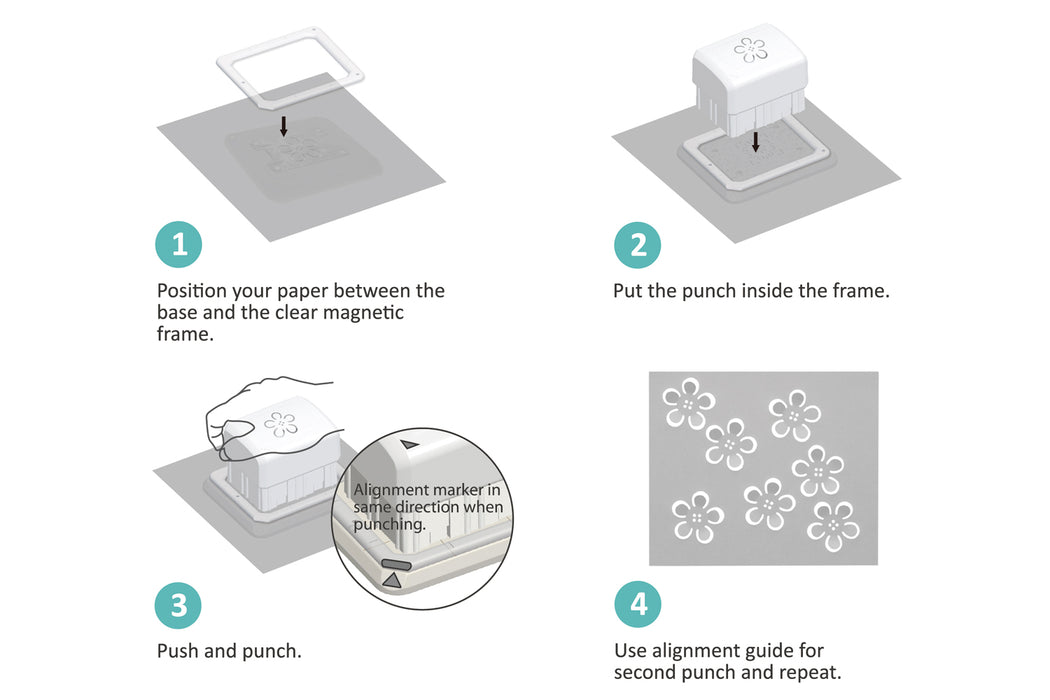 1

Position your paper between the base and the clear magnetic frame.

2

Put the punch inside the frame.

Alignment marker in same direction when punching.

3

Push and punch.

4

Use alignment guide for second punch and repeat.