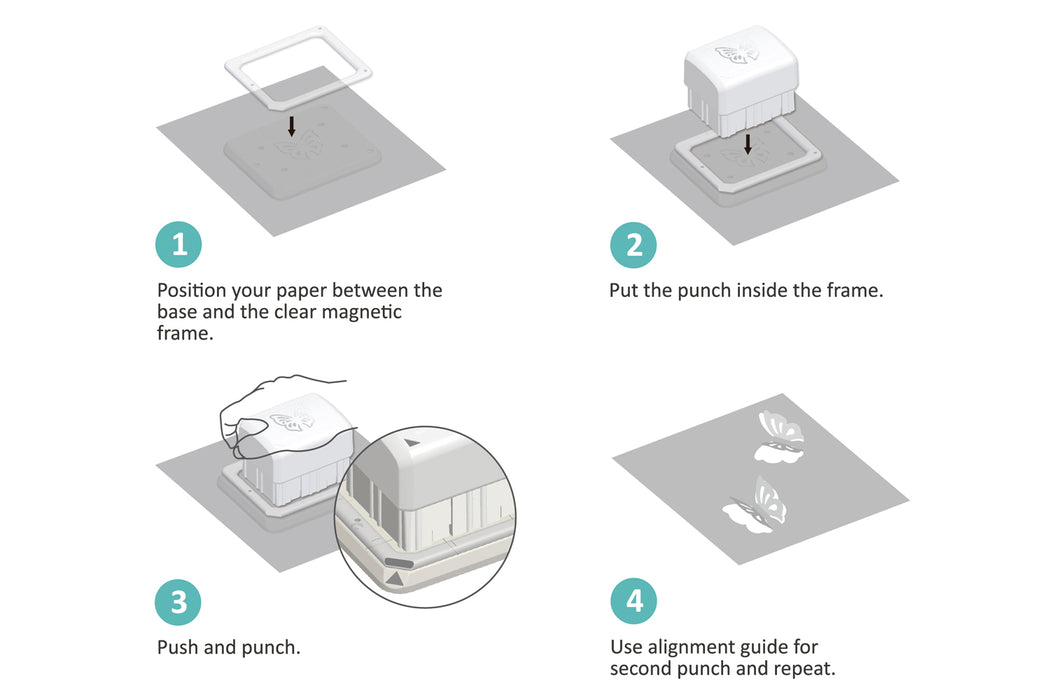 1

Position your paper between the base and the clear magnetic frame.

2

Put the punch inside the frame.

3

Push and punch.

4

Use alignment guide for second punch and repeat.